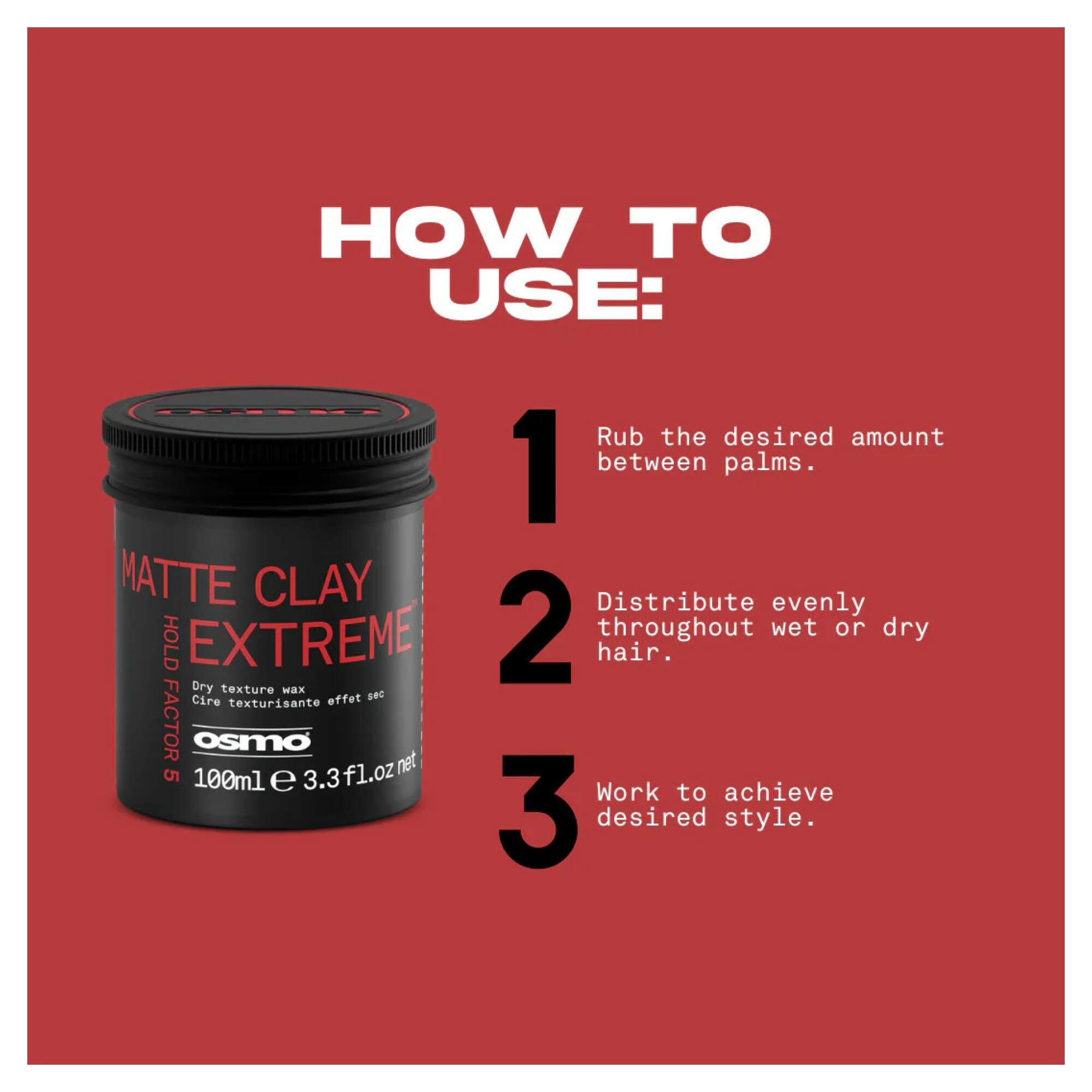 HOW TO USE:

MATTE CLAY EXTREME™

HOLD FACTOR 5

Dry texture wax
Cire texturisante effet sec

osmo

100ml ℮ 3.3 fl.oz net

1 Rub the desired amount between palms.

2 Distribute evenly throughout wet or dry hair.

3 Work to achieve desired style.