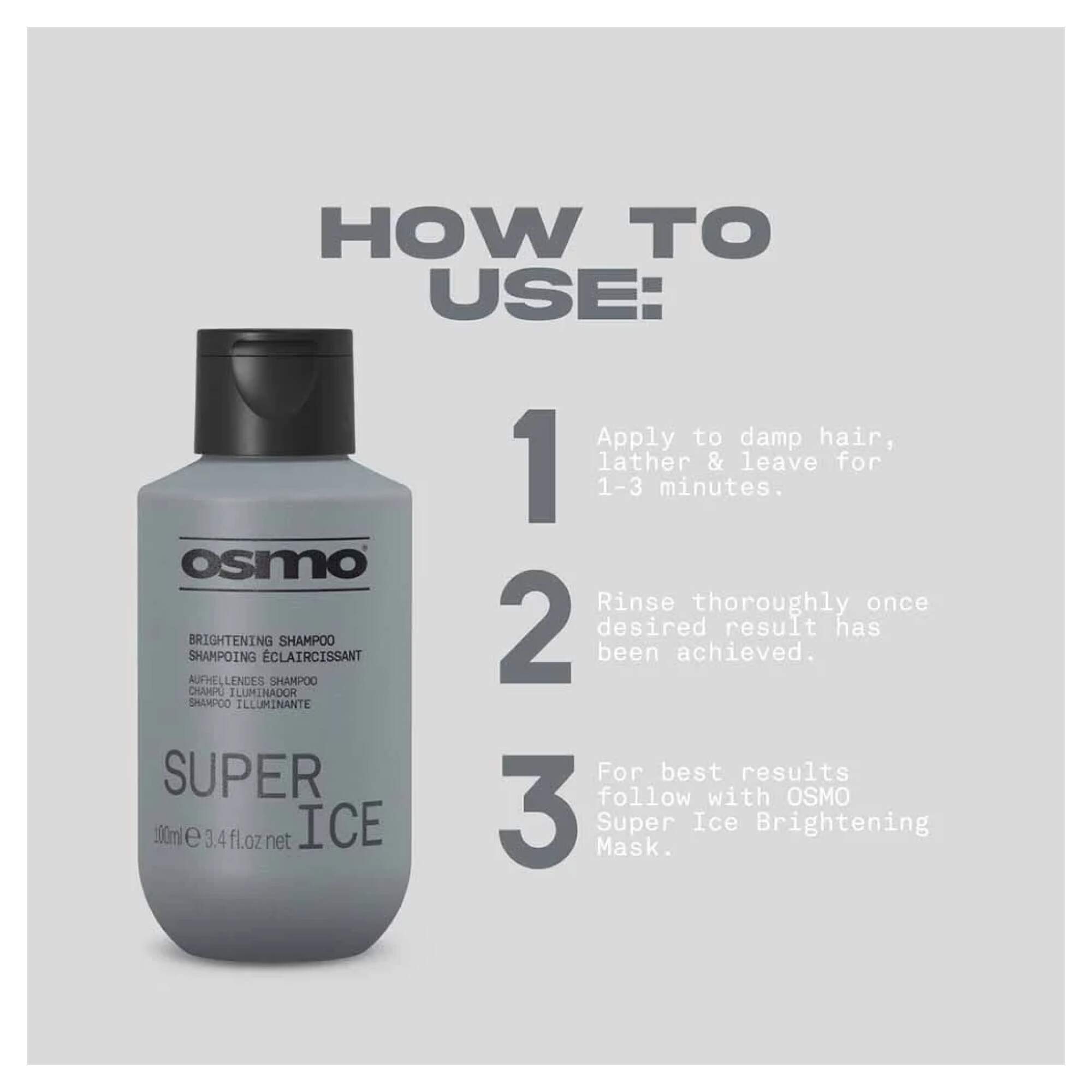 HOW TO USE:

osmo

BRIGHTENING SHAMPOO
SHAMPOING ÉCLAIRCISSANT
AUFHELLENDES SHAMPOO
CHAMPÚ ILUMINADOR
SHAMPOO ILLUMINANTE

SUPER ICE

100ml ℮ 3.4 fl.oz net

1 Apply to damp hair, lather & leave for 1-3 minutes.

2 Rinse thoroughly once desired result has been achieved.

3 For best results follow with OSMO Super Ice Brightening Mask.